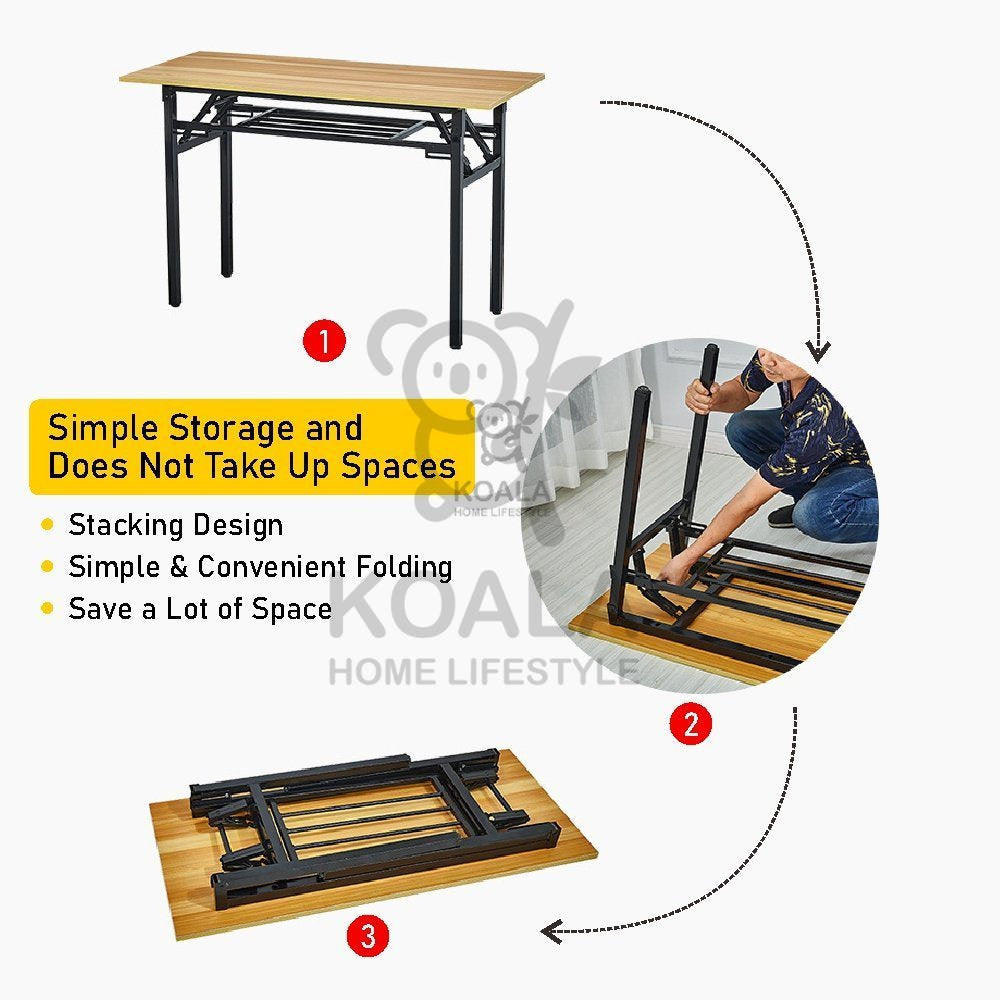 1

Simple Storage and Does Not Take Up Spaces

• Stacking Design
• Simple & Convenient Folding
• Save a Lot of Space

KOALA
HOME LIFESTYLE

KOALA
HOME LIFESTYLE

2

3