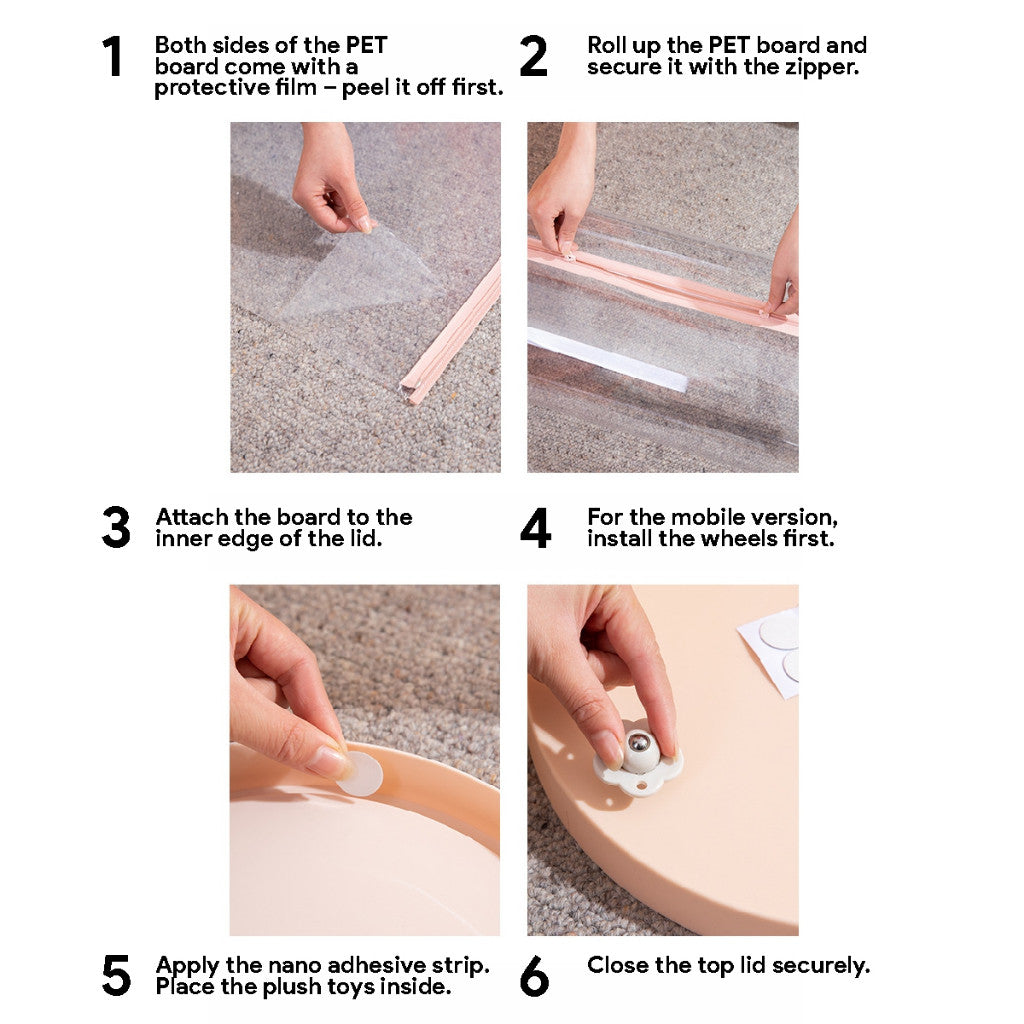 1 Both sides of the PET board come with a protective film – peel it off first.

2 Roll up the PET board and secure it with the zipper.

3 Attach the board to the inner edge of the lid.

4 For the mobile version, install the wheels first.

5 Apply the nano adhesive strip. Place the plush toys inside.

6 Close the top lid securely.