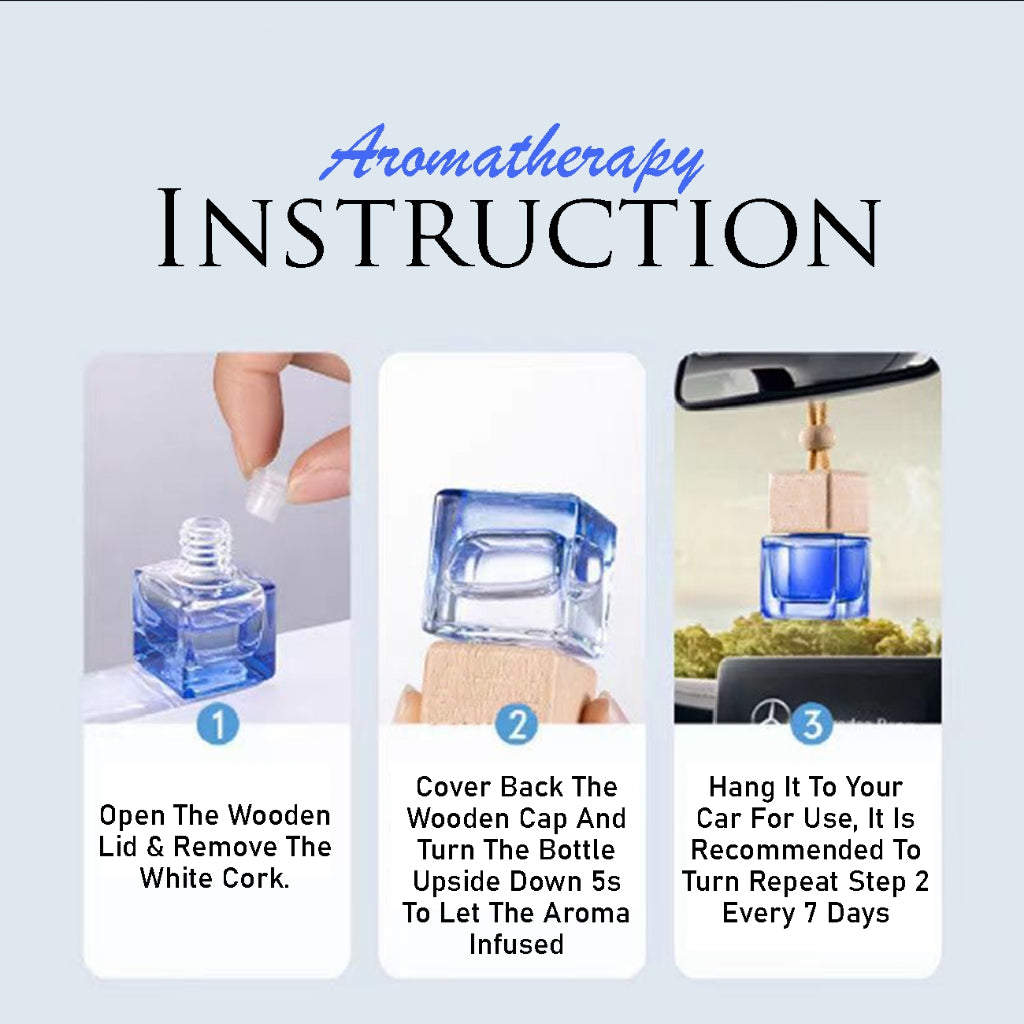 Aromatherapy
INSTRUCTION

1

Open The Wooden Lid & Remove The White Cork.

2

Cover Back The Wooden Cap And Turn The Bottle Upside Down 5s To Let The Aroma Infused

3

Hang It To Your Car For Use, It Is Recommended To Turn Repeat Step 2 Every 7 Days