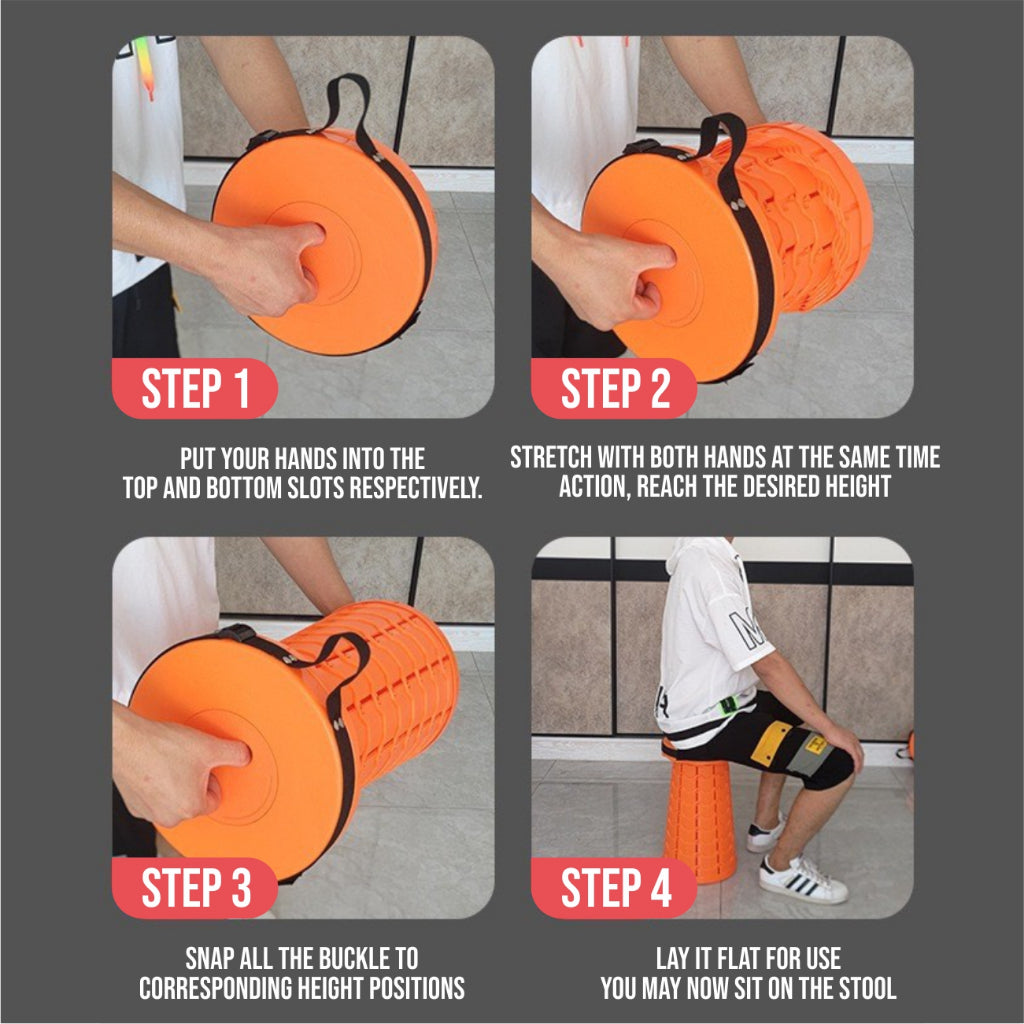 STEP 1

PUT YOUR HANDS INTO THE TOP AND BOTTOM SLOTS RESPECTIVELY.

STEP 2

STRETCH WITH BOTH HANDS AT THE SAME TIME ACTION, REACH THE DESIRED HEIGHT

STEP 3

SNAP ALL THE BUCKLE TO CORRESPONDING HEIGHT POSITIONS

STEP 4

LAY IT FLAT FOR USE YOU MAY NOW SIT ON THE STOOL