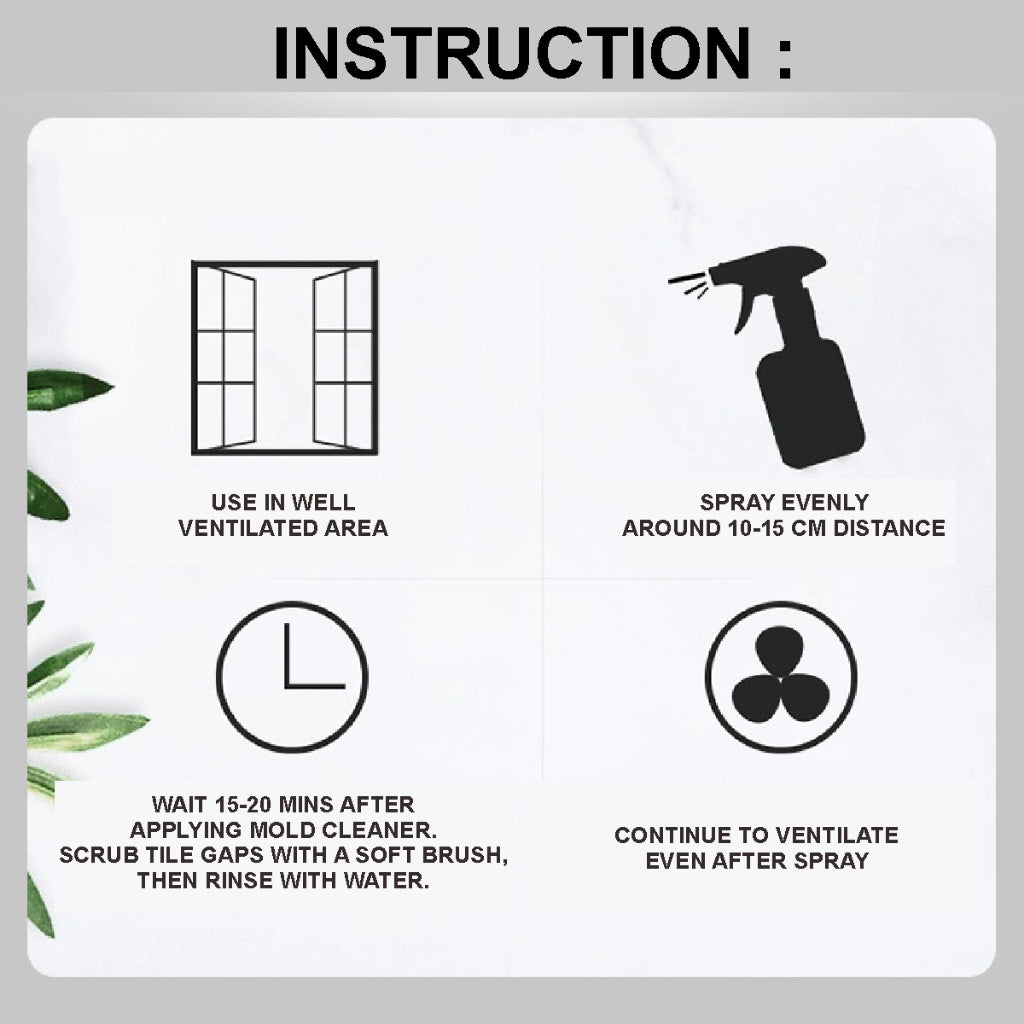 INSTRUCTION :

USE IN WELL VENTILATED AREA

SPRAY EVENLY AROUND 10-15 CM DISTANCE

WAIT 15-20 MINS AFTER APPLYING MOLD CLEANER. SCRUB TILE GAPS WITH A SOFT BRUSH, THEN RINSE WITH WATER.

CONTINUE TO VENTILATE EVEN AFTER SPRAY