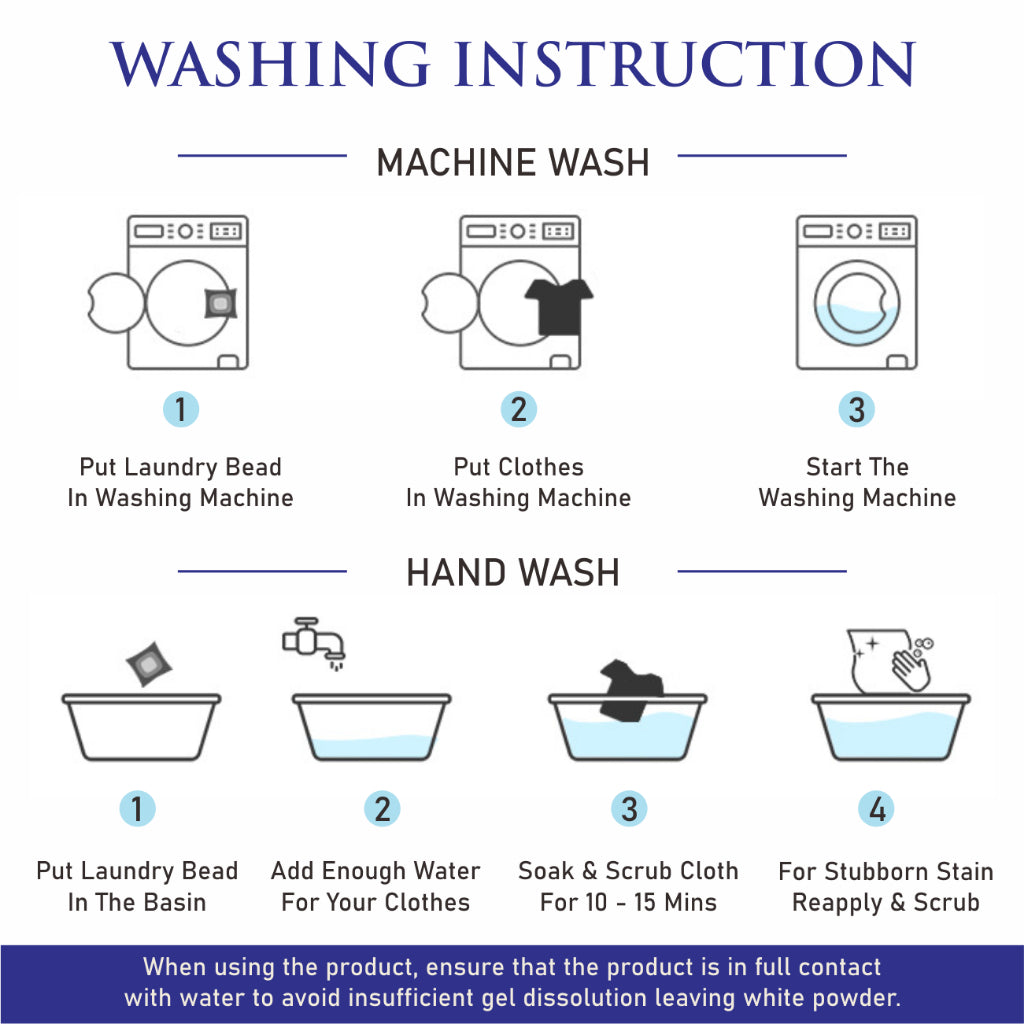 WASHING INSTRUCTION

MACHINE WASH

1
Put Laundry Bead In Washing Machine

2
Put Clothes In Washing Machine

3
Start The Washing Machine

HAND WASH

1
Put Laundry Bead In The Basin

2
Add Enough Water For Your Clothes

3
Soak & Scrub Cloth For 10 - 15 Mins

4
For Stubborn Stain Reapply & Scrub

When using the product, ensure that the product is in full contact with water to avoid insufficient gel dissolution leaving white powder.