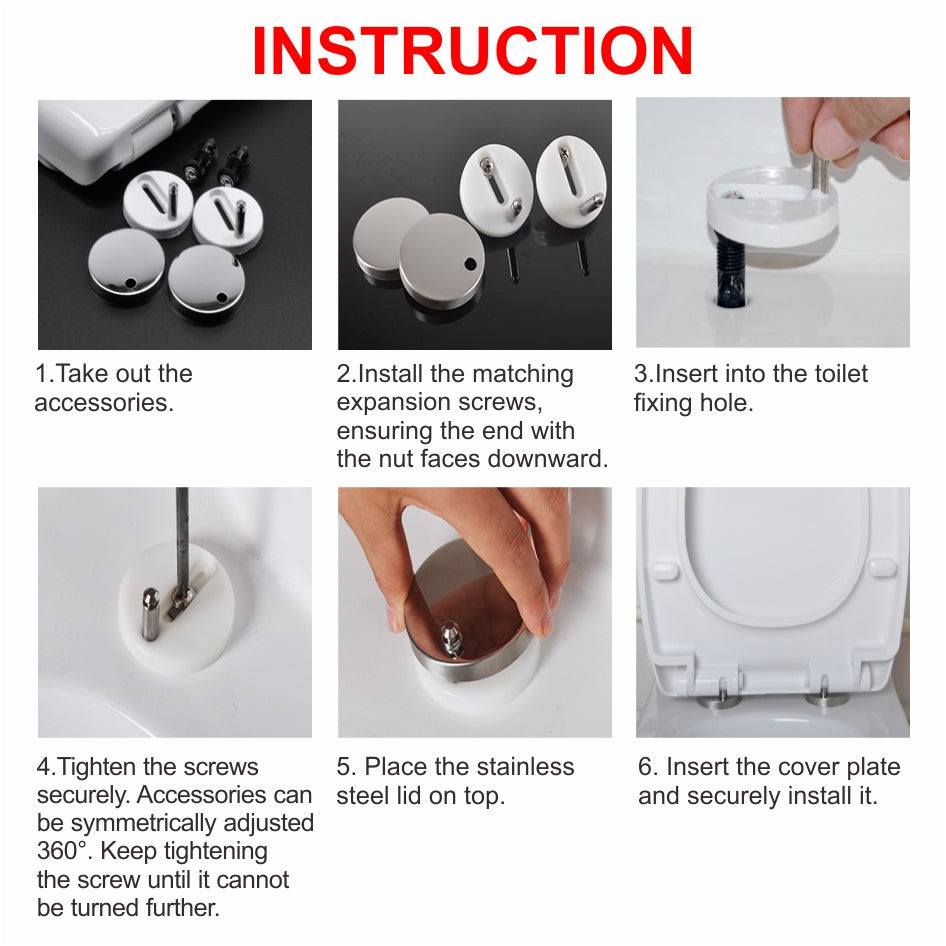 INSTRUCTION

1.Take out the accessories.

2.Install the matching expansion screws, ensuring the end with the nut faces downward.

3.Insert into the toilet fixing hole.

4.Tighten the screws securely. Accessories can be symmetrically adjusted 360°. Keep tightening the screw until it cannot be turned further.

5. Place the stainless steel lid on top.

6. Insert the cover plate and securely install it.