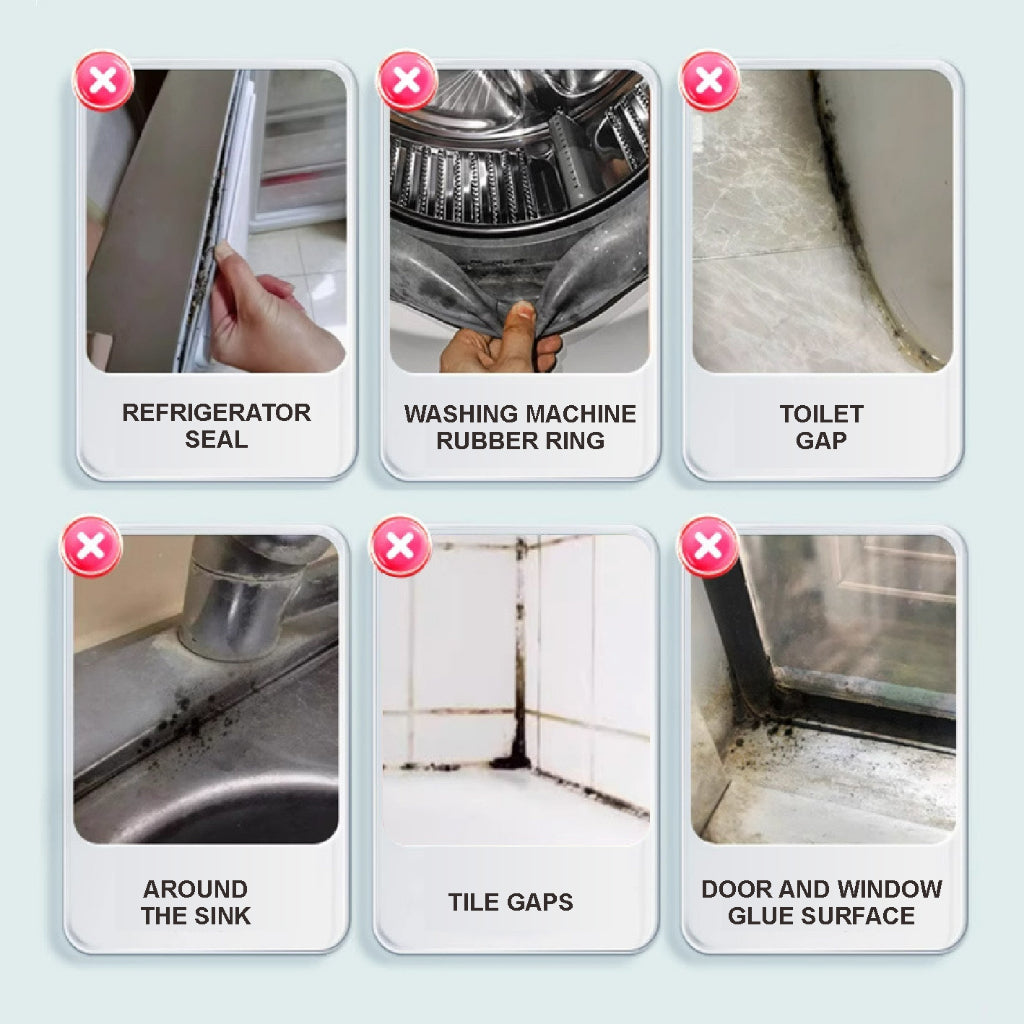 REFRIGERATOR SEAL

WASHING MACHINE RUBBER RING

TOILET GAP

AROUND THE SINK

TILE GAPS

DOOR AND WINDOW GLUE SURFACE