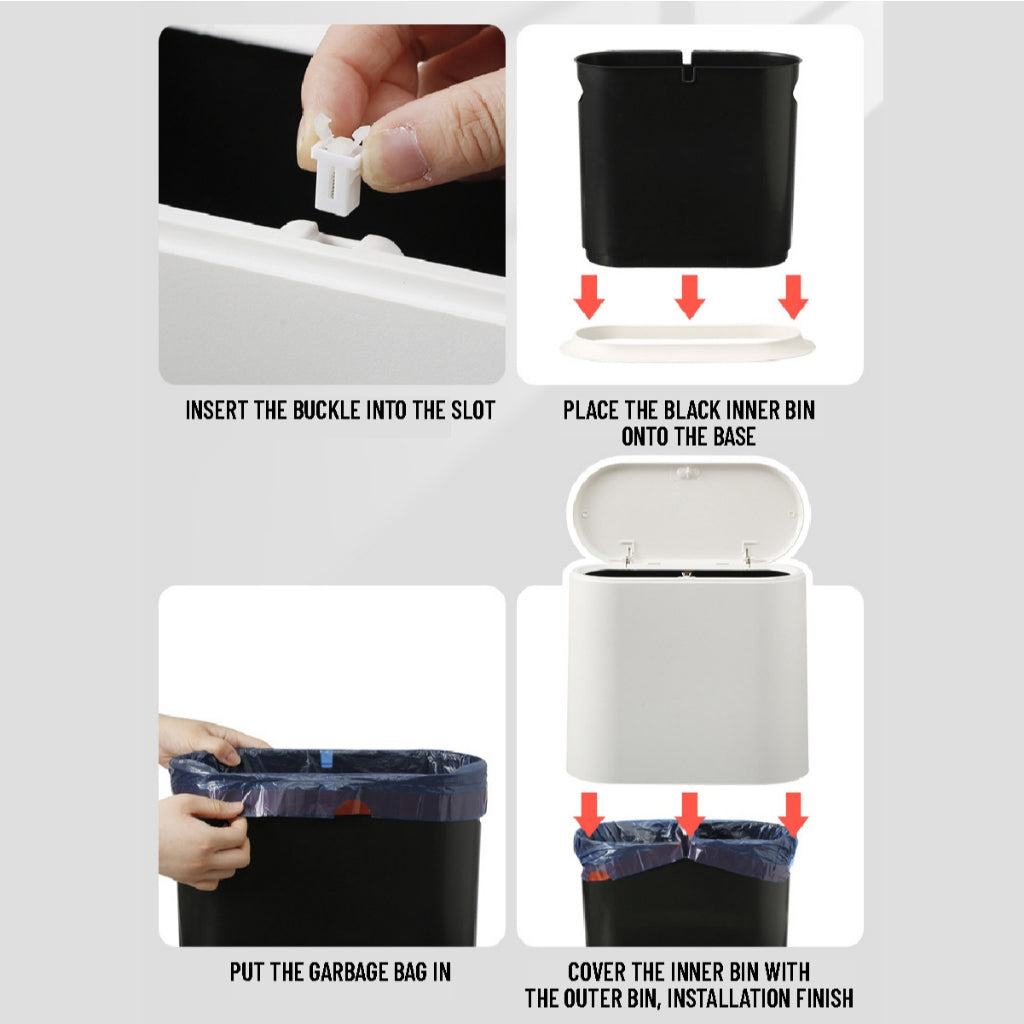 INSERT THE BUCKLE INTO THE SLOT

PLACE THE BLACK INNER BIN ONTO THE BASE

PUT THE GARBAGE BAG IN

COVER THE INNER BIN WITH THE OUTER BIN, INSTALLATION FINISH