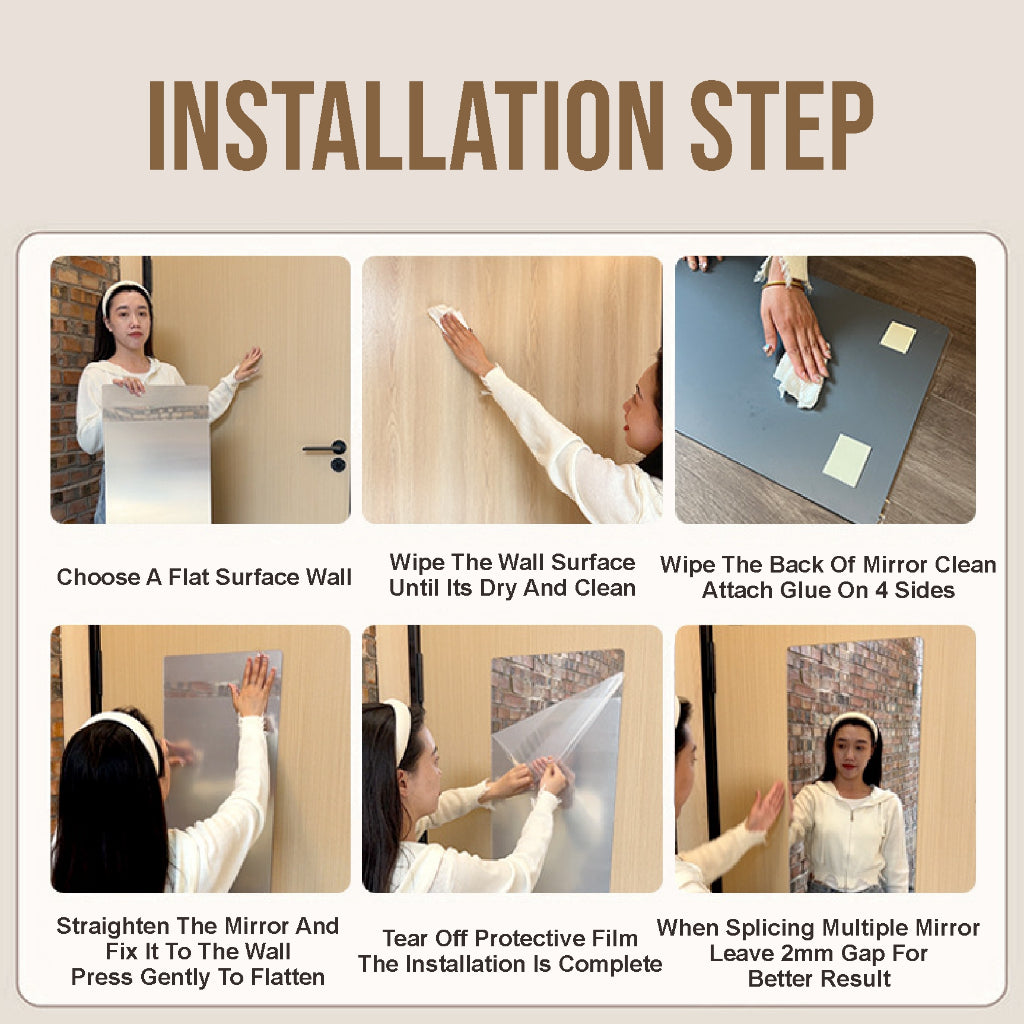 INSTALLATION STEP

Choose A Flat Surface Wall

Wipe The Wall Surface Until Its Dry And Clean

Wipe The Back Of Mirror Clean Attach Glue On 4 Sides

Straighten The Mirror And Fix It To The Wall Press Gently To Flatten

Tear Off Protective Film The Installation Is Complete

When Splicing Multiple Mirror Leave 2mm Gap For Better Result