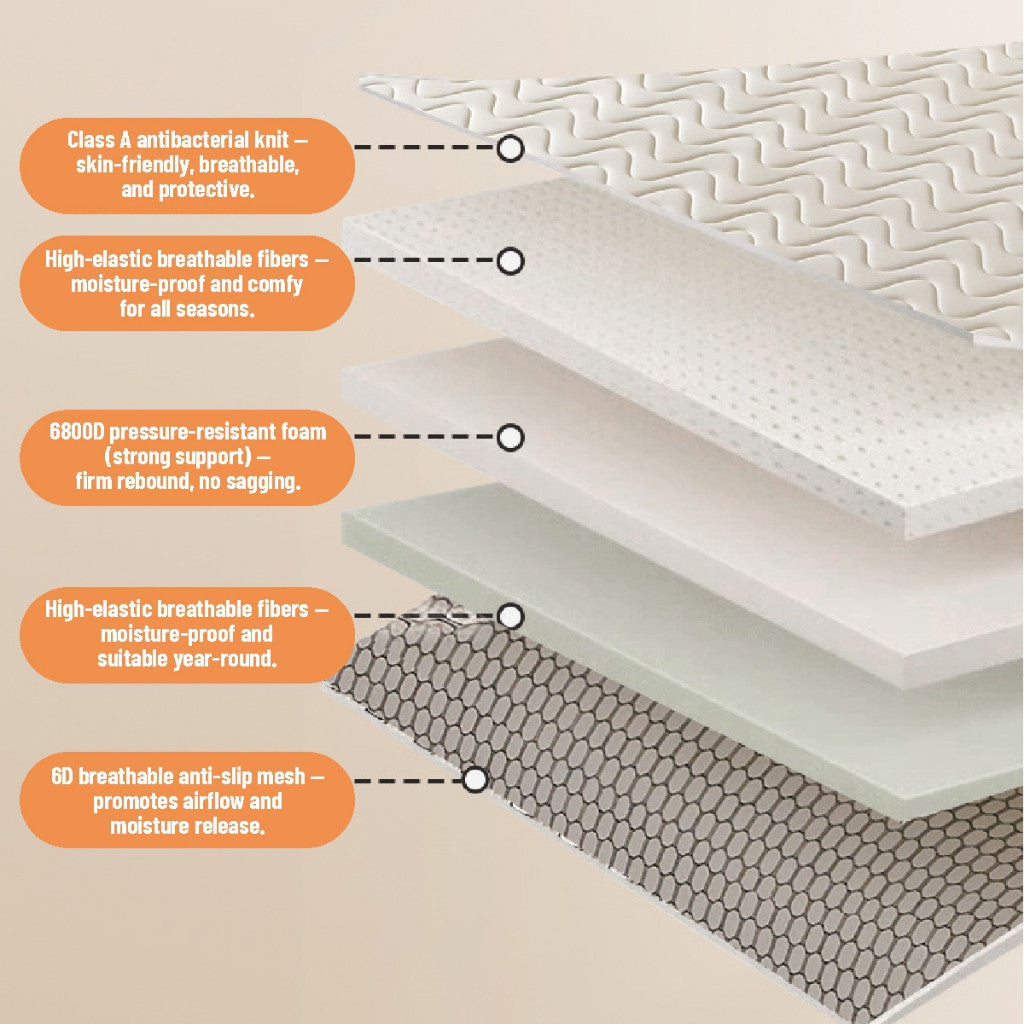 Class A antibacterial knit — skin-friendly, breathable, and protective.

High-elastic breathable fibers — moisture-proof and comfy for all seasons.

6800D pressure-resistant foam (strong support) — firm rebound, no sagging.

High-elastic breathable fibers — moisture-proof and suitable year-round.

6D breathable anti-slip mesh — promotes airflow and moisture release.