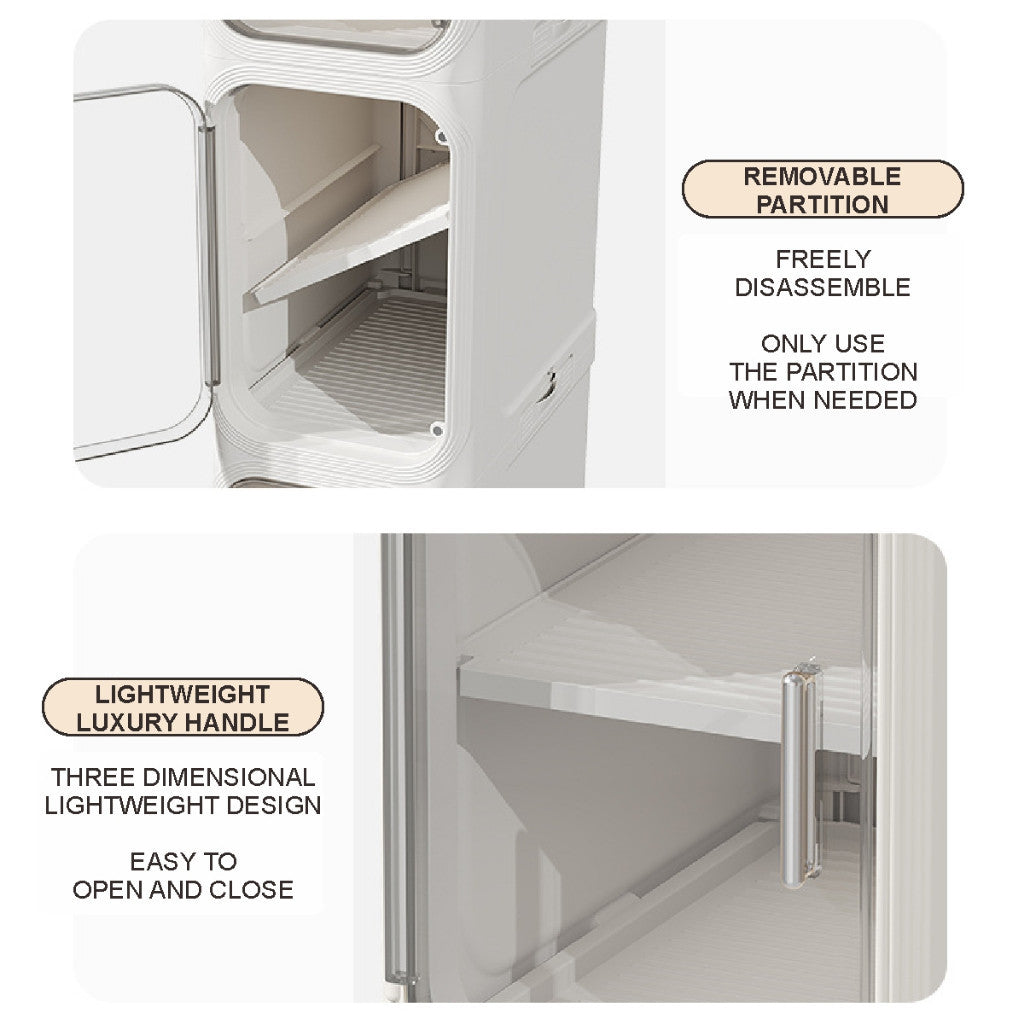 REMOVABLE PARTITION

FREELY DISASSEMBLE

ONLY USE THE PARTITION WHEN NEEDED

LIGHTWEIGHT LUXURY HANDLE

THREE DIMENSIONAL LIGHTWEIGHT DESIGN

EASY TO OPEN AND CLOSE