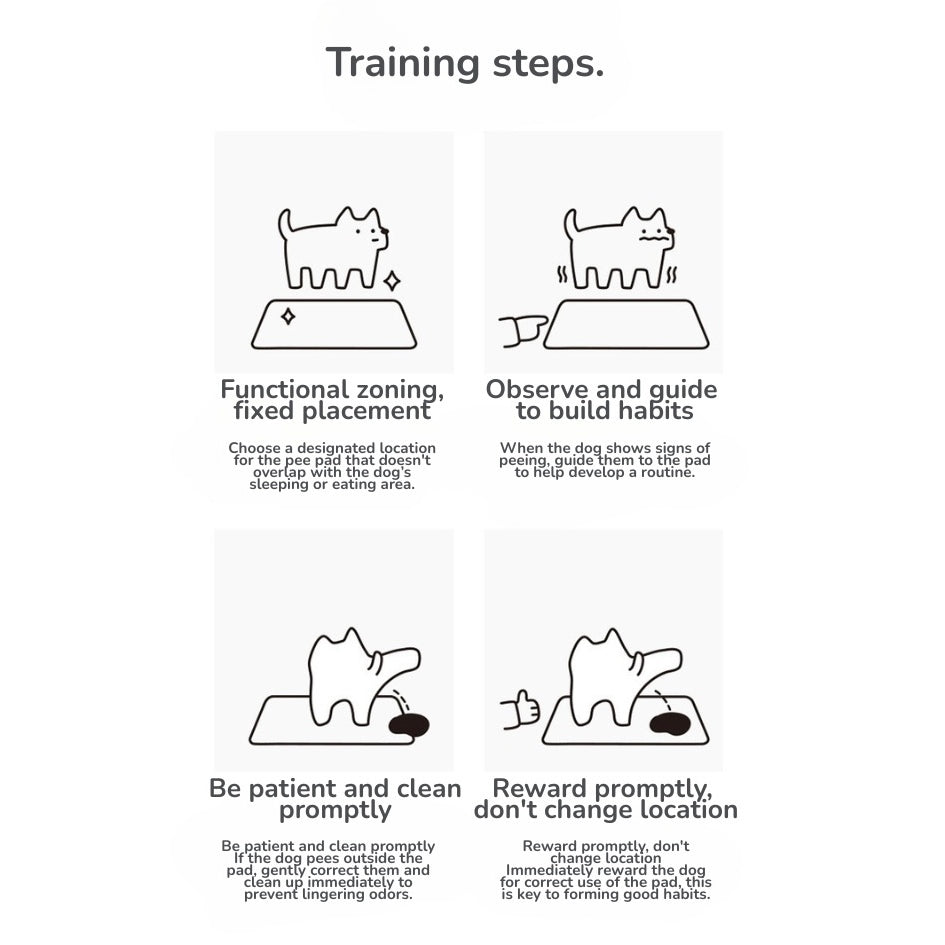 Training steps.

Functional zoning, fixed placement

Choose a designated location for the pee pad that doesn't overlap with the dog's sleeping or eating area.

Observe and guide to build habits

When the dog shows signs of peeing, guide them to the pad to help develop a routine.

Be patient and clean promptly

Be patient and clean promptly If the dog pees outside the pad, gently correct them and clean up immediately to prevent lingering odors.

Reward promptly, don't change location

Reward promptly, don't change location Immediately reward the dog for correct use of the pad, this is key to forming good habits.